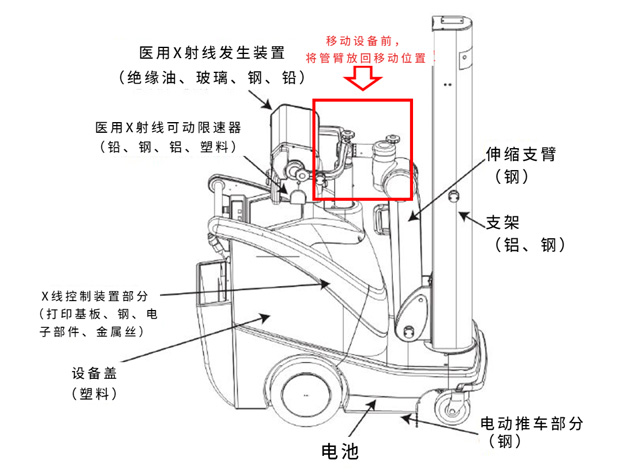 医用X射线发生装置
（绝缘油、玻璃、钢、铅）

移动设备前，
将管臂放回移动位置！

医用X射线可动限速器
（铅、钢、铝、塑料）

伸缩支臂
（钢）

支架
（铝、钢）

X线控制装置部分
（打印基板、钢、电子部件、金属丝）

设备盖
（塑料）

电池

电动推车部分
（钢）